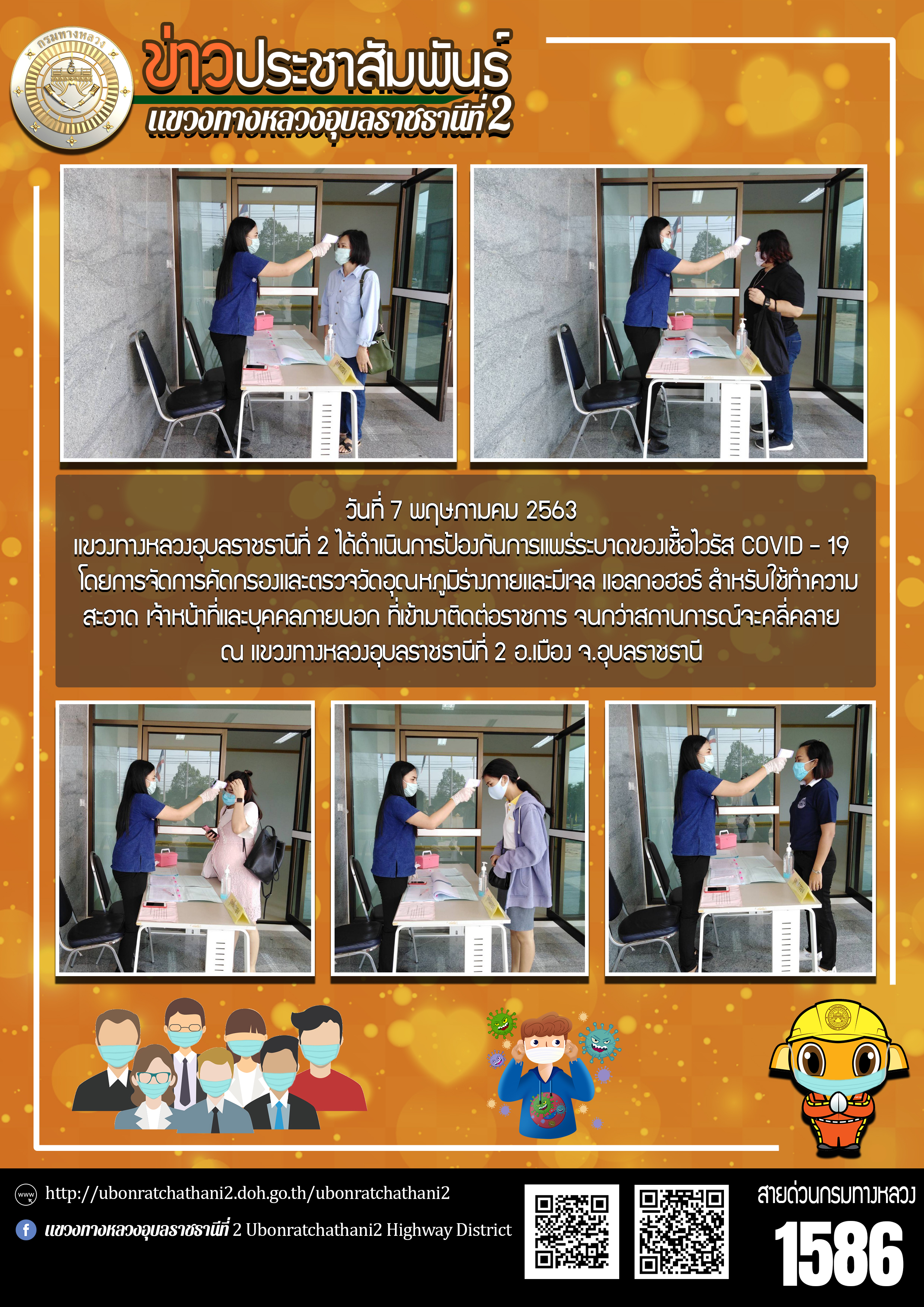 กรมทางหลวง

ข่าวประชาสัมพันธ์
แขวงทางหลวงอุบลราชธานีที่ 2

วันที่ 7 พฤษภาคม 2563
แขวงทางหลวงอุบลราชธานีที่ 2 ได้ดำเนินการป้องกันการแพร่ระบาดของเชื้อไวรัส COVID - 19 โดยการจัดการคัดกรองและตรวจวัดอุณหภูมิร่างกายและมีเจล แอลกอฮอร์ สำหรับใช้ทำความสะอาด เจ้าหน้าที่และบุคคลภายนอก ที่เข้ามาติดต่อราชการ จนกว่าสถานการณ์จะคลี่คลาย ณ แขวงทางหลวงอุบลราชธานีที่ 2 อ.เมือง จ.อุบลราชธานี

http://ubonratchathani2.doh.go.th/ubonratchathani2
แขวงทางหลวงอุบลราชธานีที่ 2 Ubonratchathani2 Highway District

สายด่วนกรมทางหลวง
1586